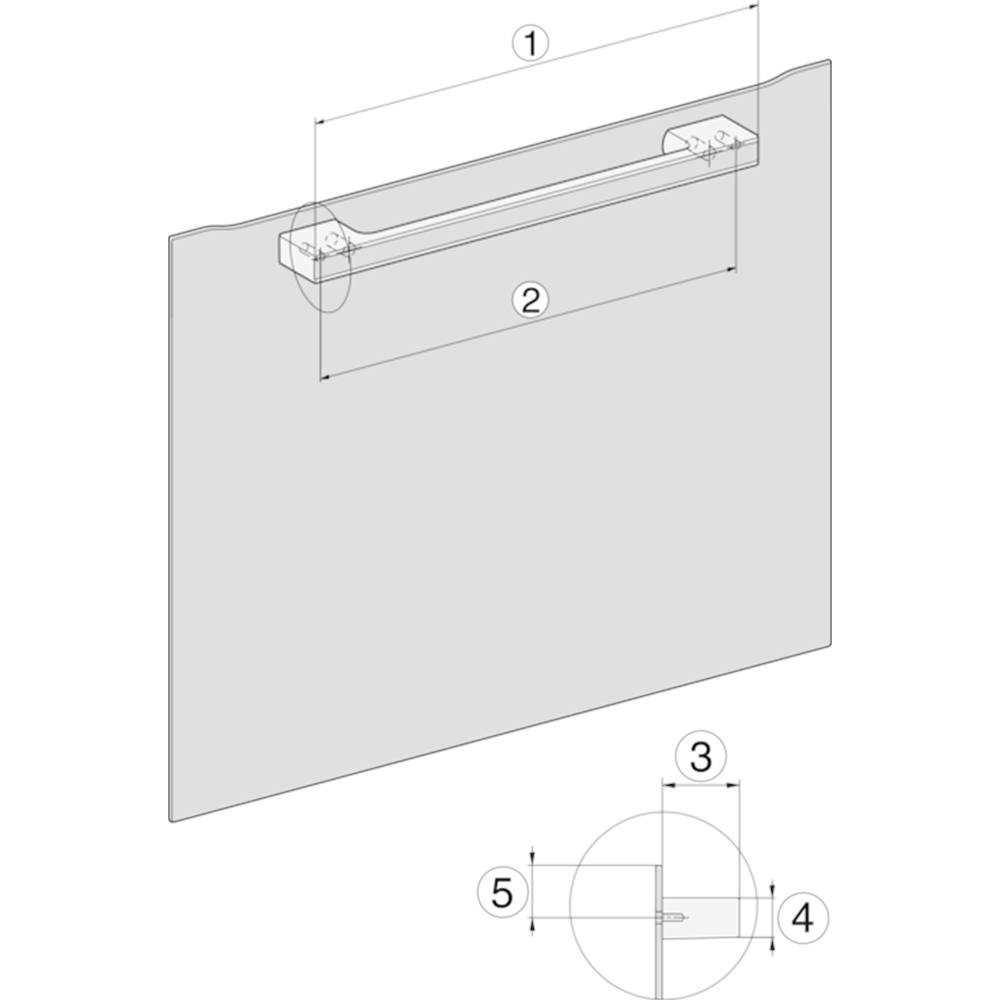 1
2
3
5
4