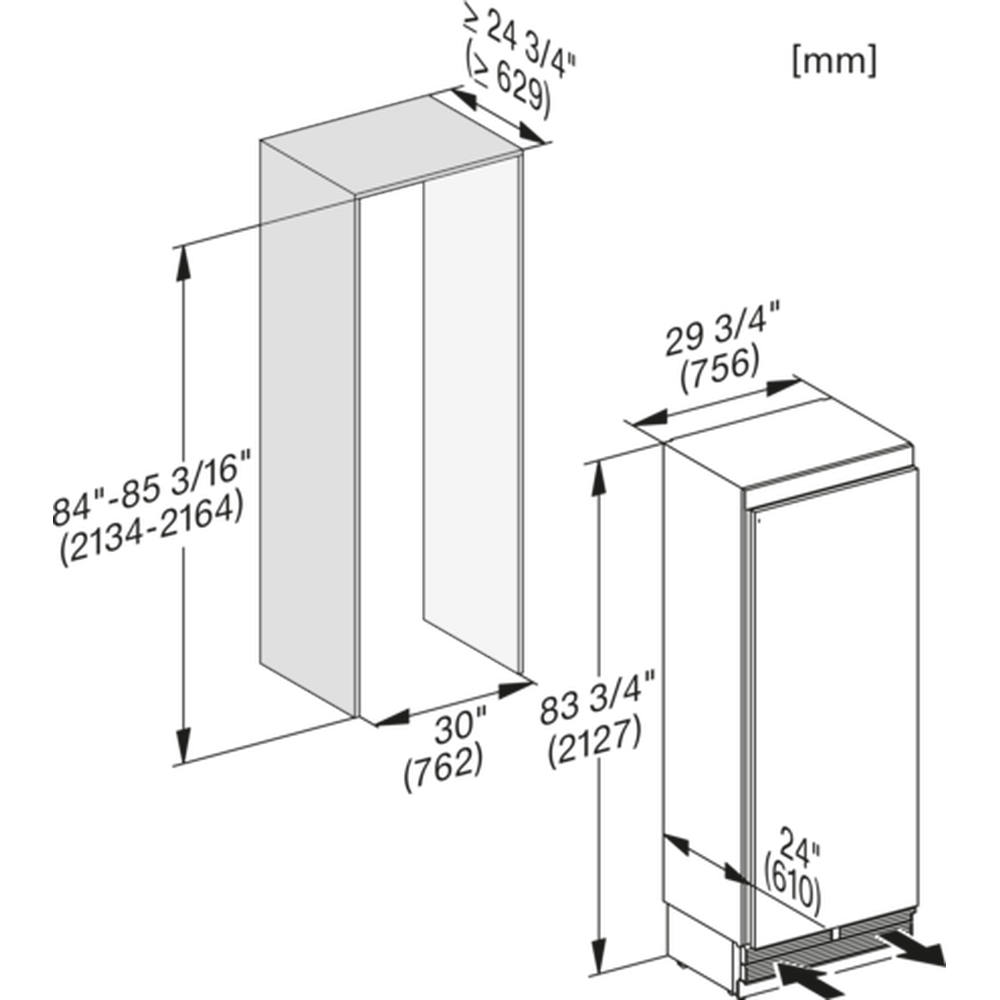 ≥ 24 3/4"
(≥ 629)

[mm]

84"-85 3/16"
(2134-2164)

30"
(762)

29 3/4"
(756)

83 3/4"
(2127)

24"
(610)