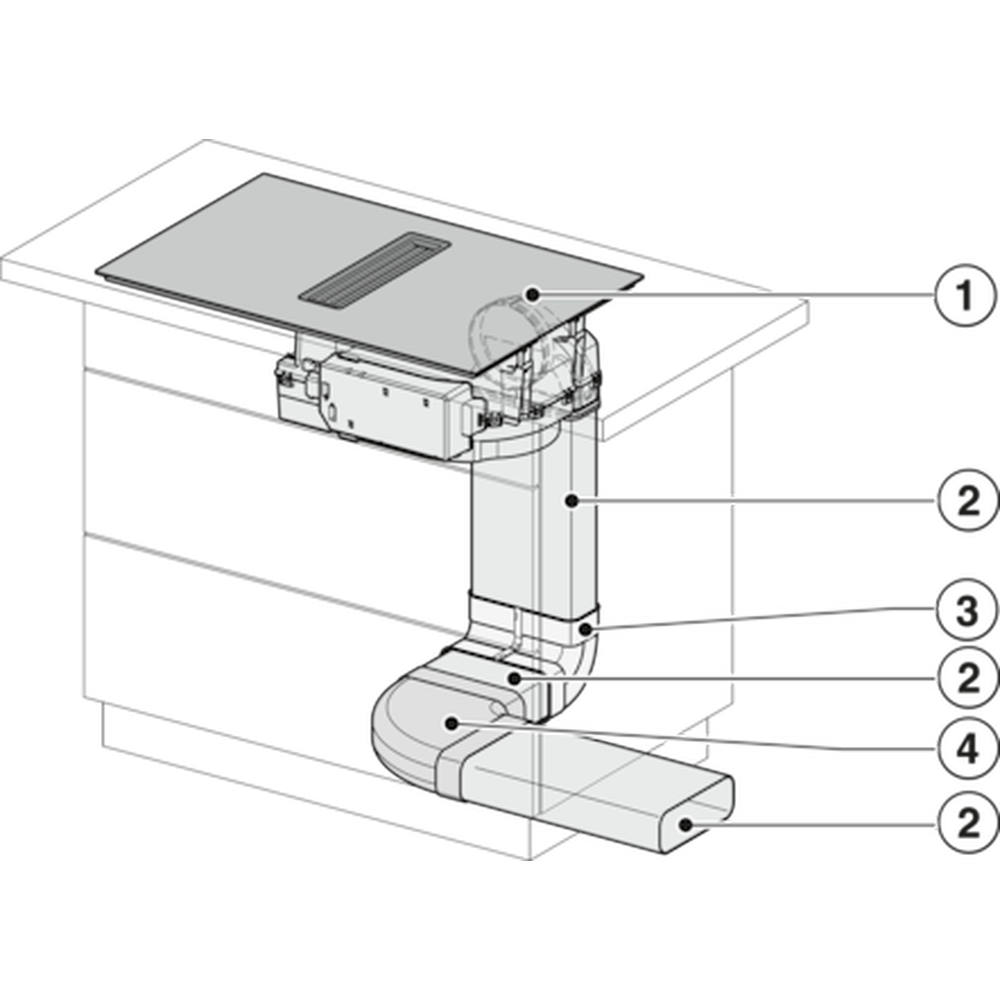 1
2
3
2
4
2