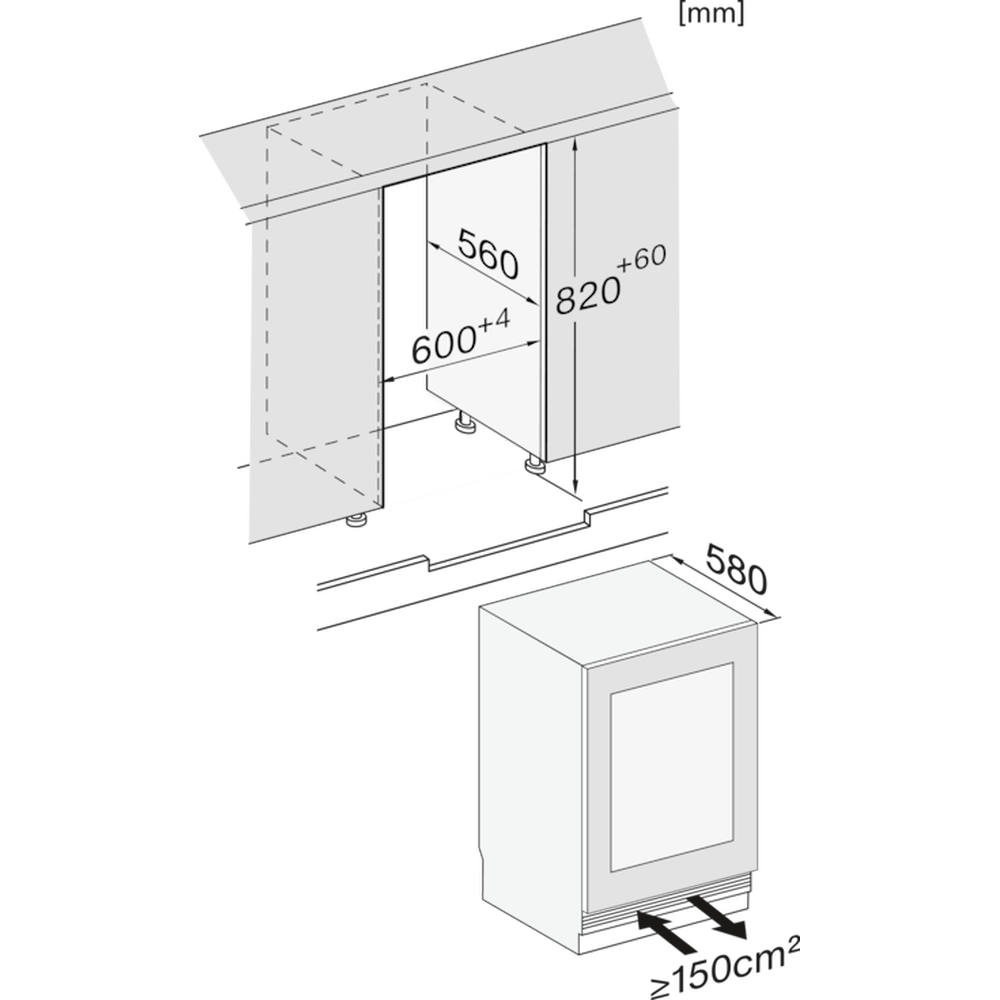 [mm]

560

$820^{+60}$

$600^{+4}$

580

$\geq 150cm^2$