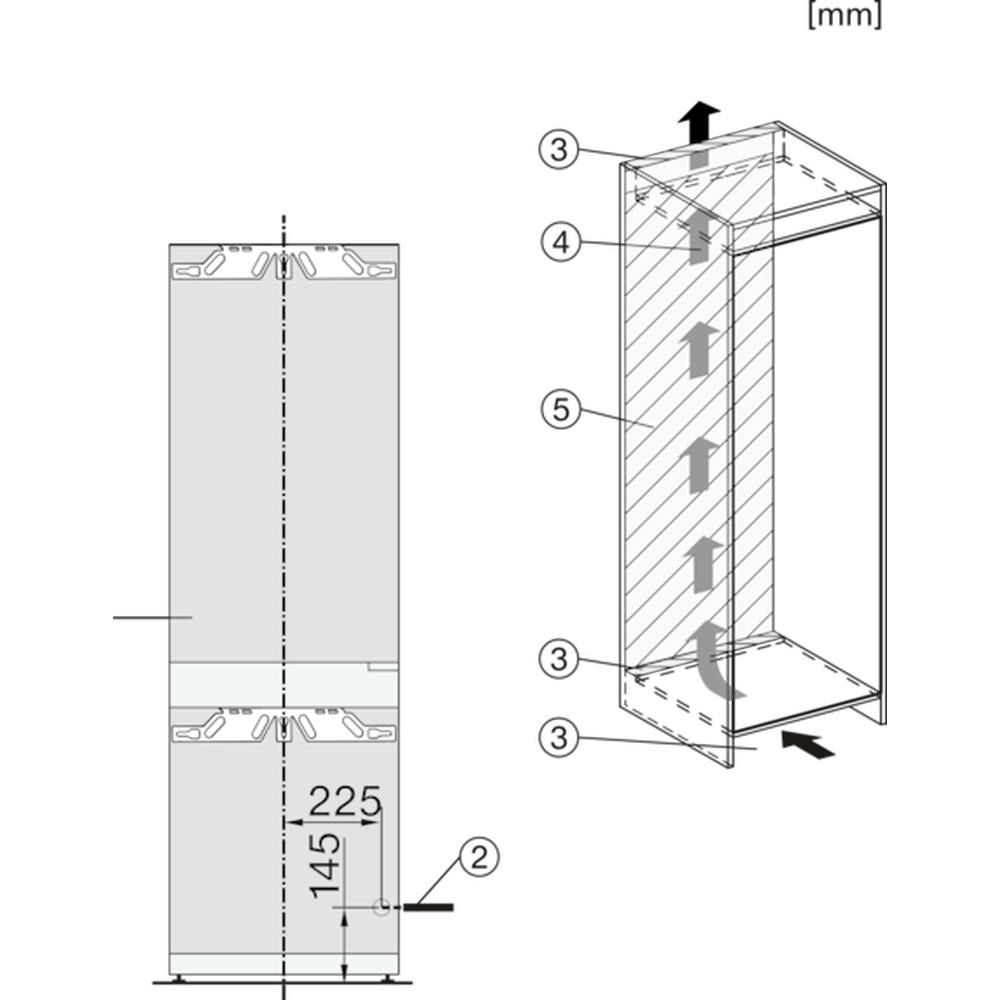 [mm]

225

145

2

3

4

5

3

3